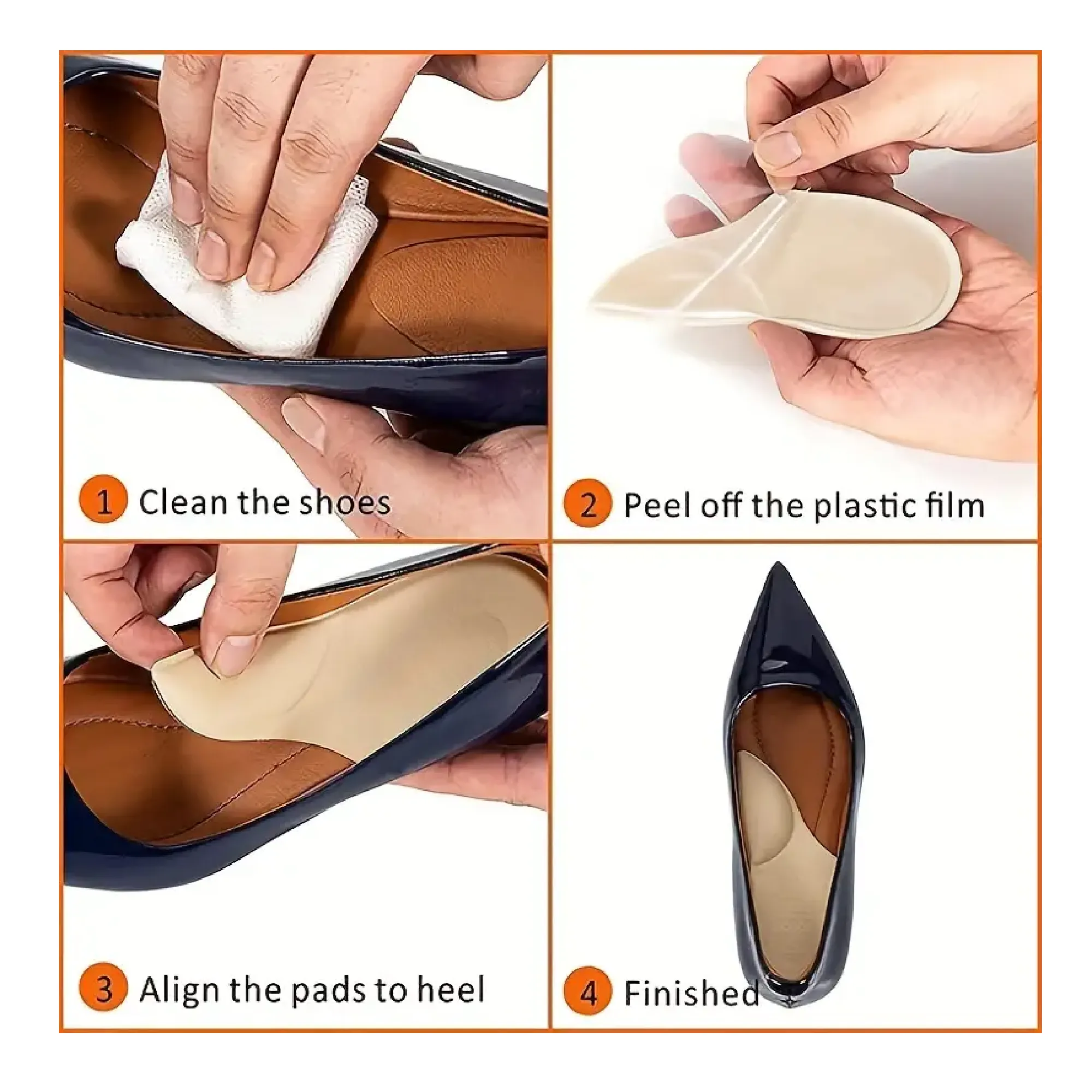 1 Clean the shoes

2 Peel off the plastic film

3 Align the pads to heel

4 Finished