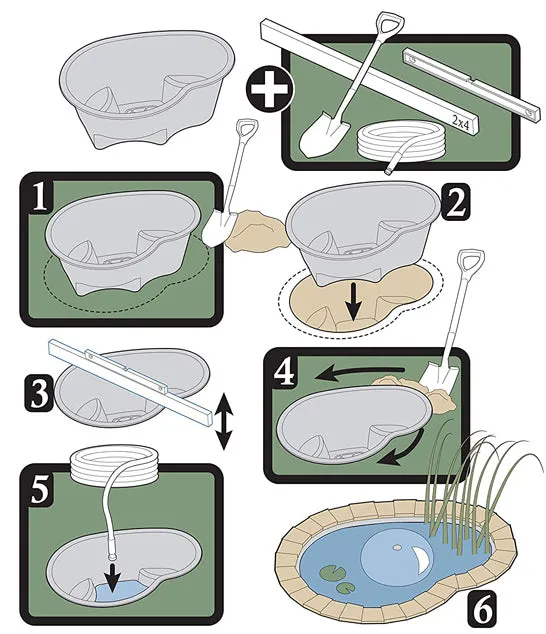 2x4
1
2
3
4
5
6